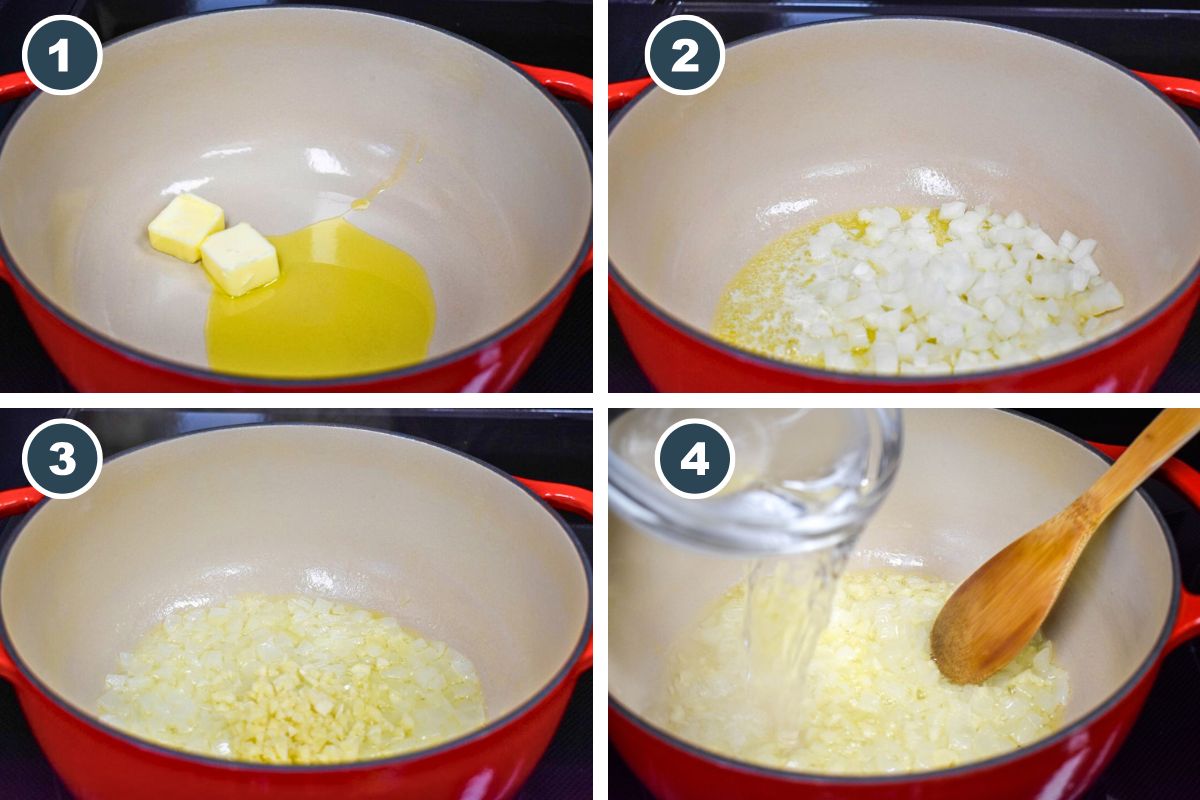 1

2

3

4