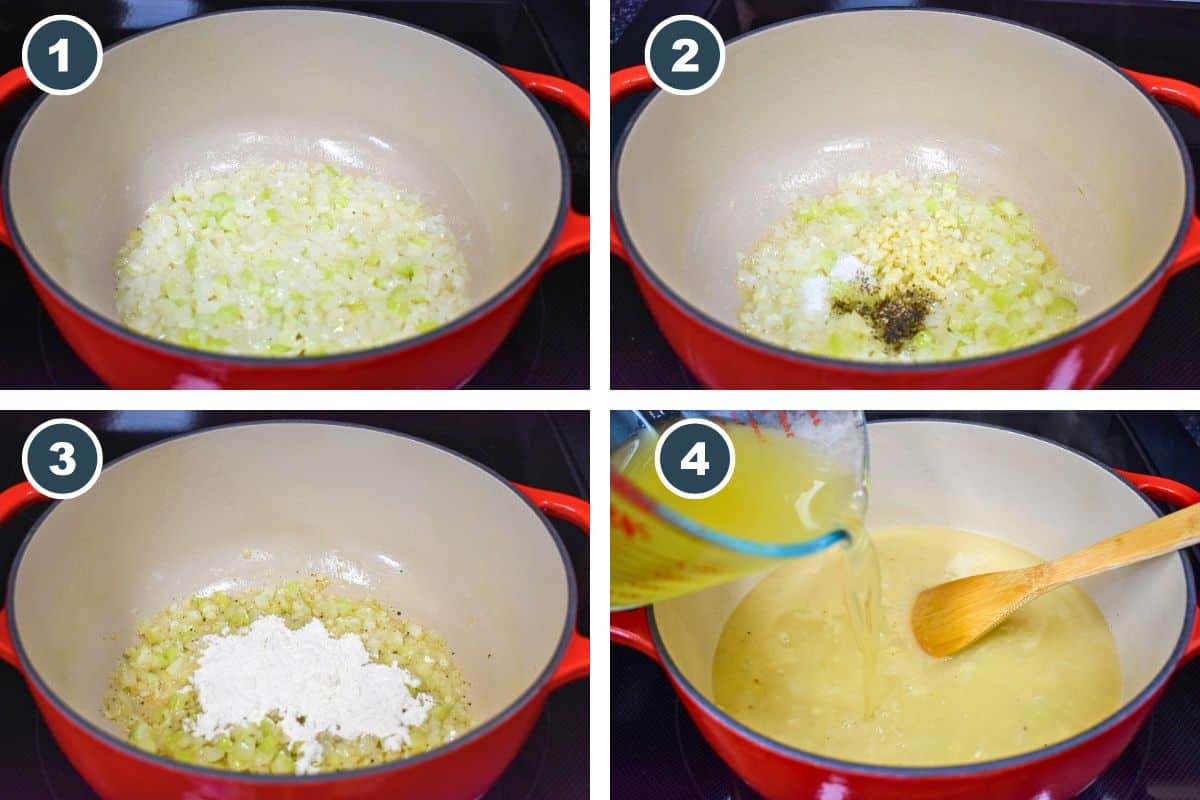 1

2

3

4