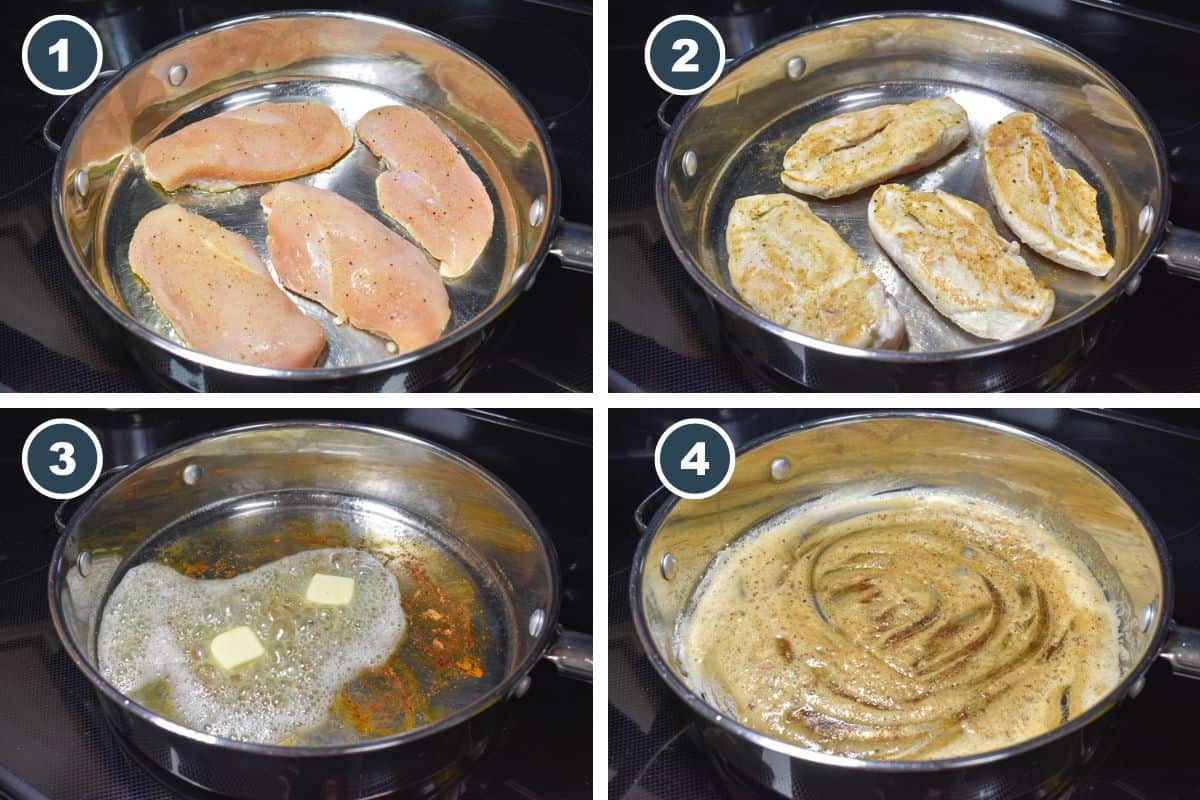 1
2
3
4